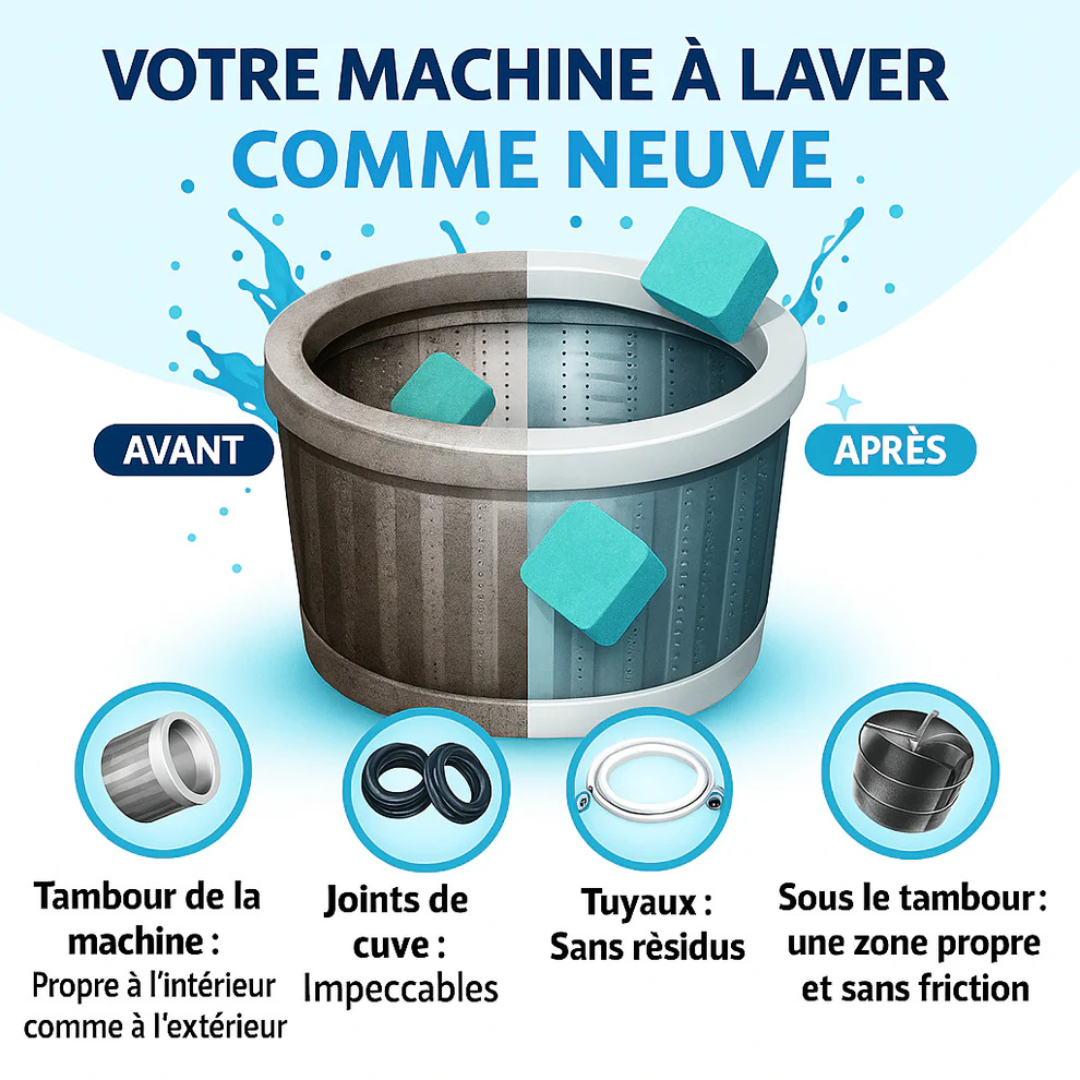 VOTRE MACHINE À LAVER
COMME NEUVE

AVANT

APRÈS

Tambour de la machine :
Propre à l'intérieur comme à l'extérieur

Joints de cuve :
Impeccables

Tuyaux :
Sans rèsidus

Sous le tambour :
une zone propre et sans friction