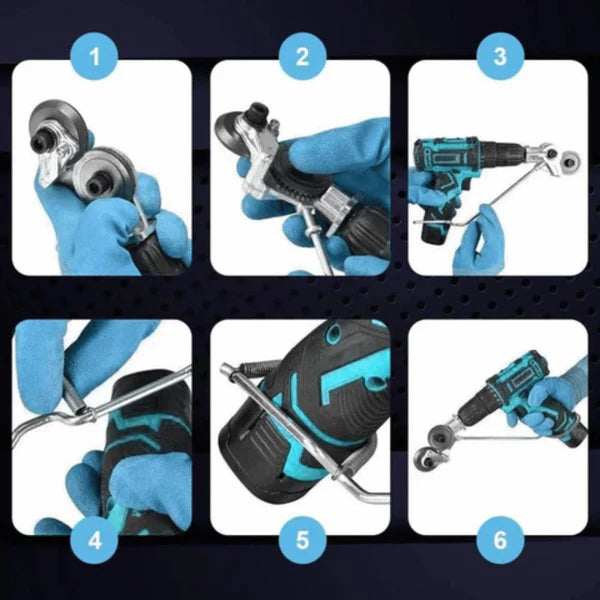 1

2

3

4

5

6