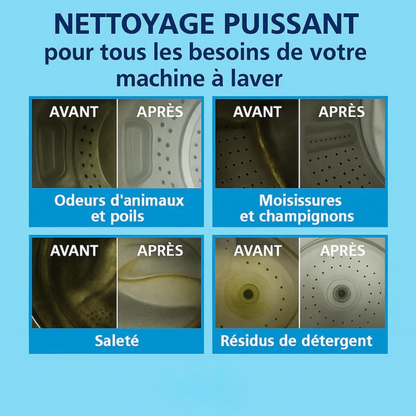 NETTOYAGE PUISSANT
pour tous les besoins de votre machine à laver

AVANT APRÈS
Odeurs d'animaux et poils

AVANT APRÈS
Moisissures et champignons

AVANT APRÈS
Saleté

AVANT APRÈS
Résidus de détergent