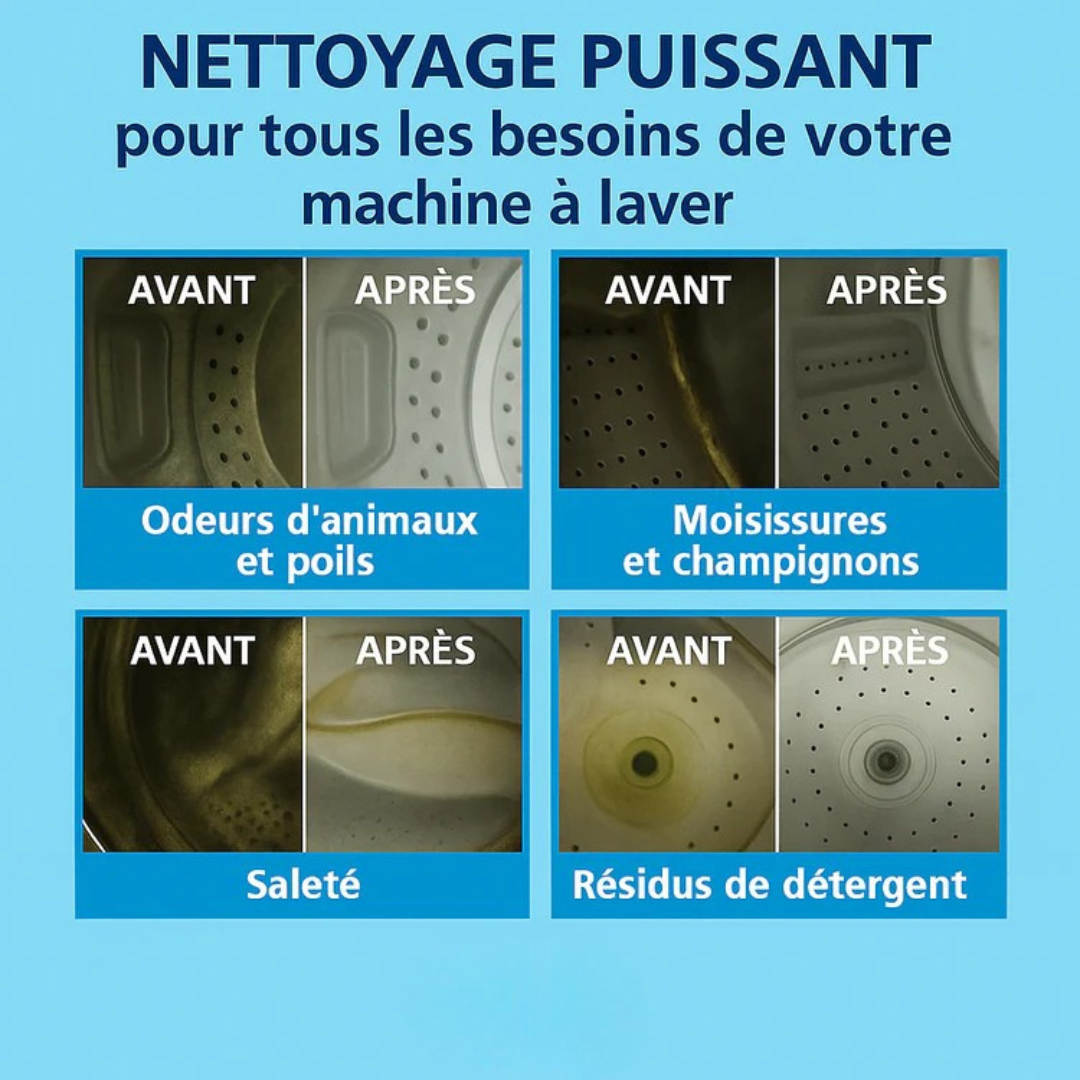 NETTOYAGE PUISSANT
pour tous les besoins de votre machine à laver

AVANT APRÈS
Odeurs d'animaux et poils

AVANT APRÈS
Moisissures et champignons

AVANT APRÈS
Saleté

AVANT APRÈS
Résidus de détergent