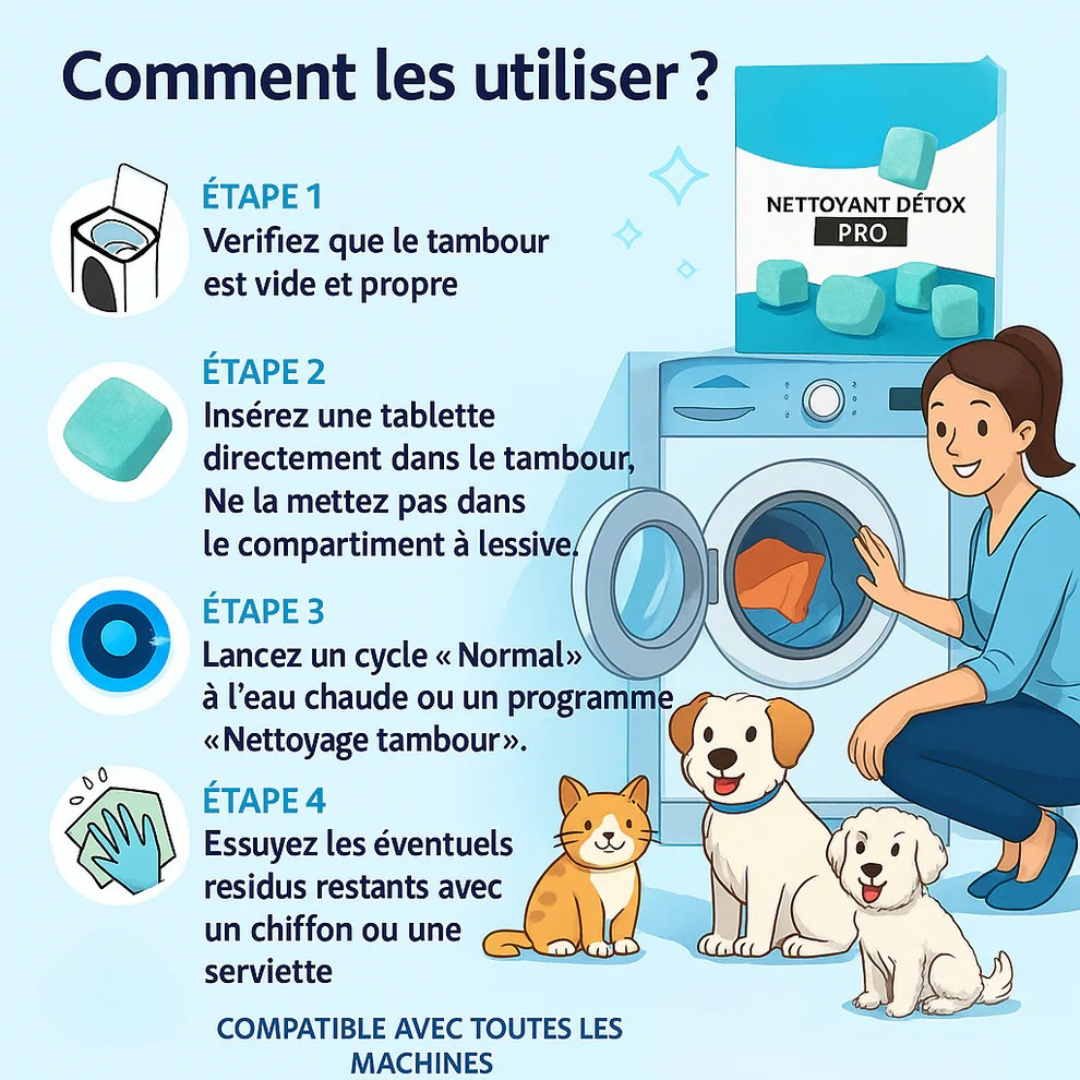 Comment les utiliser ?

NETTOYANT DÉTOX
PRO

ÉTAPE 1
Verifiez que le tambour est vide et propre

ÉTAPE 2
Insérez une tablette directement dans le tambour, Ne la mettez pas dans le compartiment à lessive.

ÉTAPE 3
Lancez un cycle « Normal» à l'eau chaude ou un programme «Nettoyage tambour».

ÉTAPE 4
Essuyez les éventuels residus restants avec un chiffon ou une serviette

COMPATIBLE AVEC TOUTES LES MACHINES